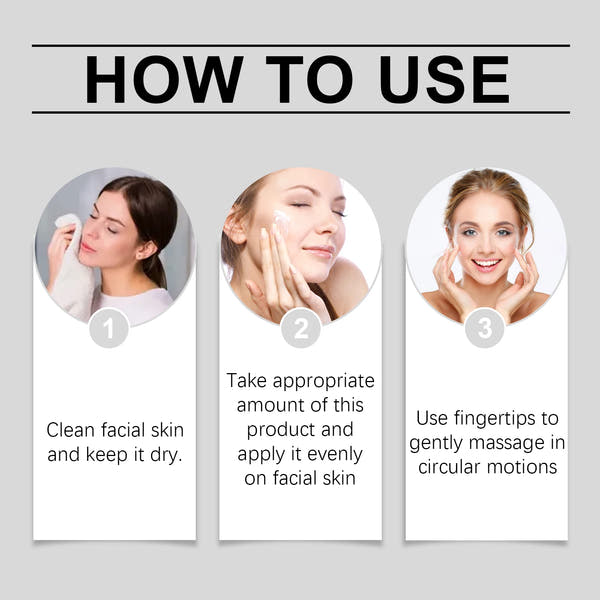 HOW TO USE

1

Clean facial skin and keep it dry.

2

Take appropriate amount of this product and apply it evenly on facial skin

3

Use fingertips to gently massage in circular motions