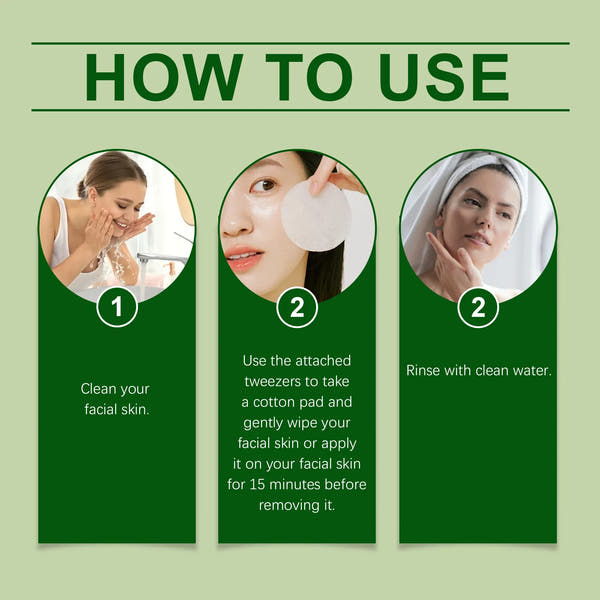 HOW TO USE

1

Clean your facial skin.

2

Use the attached tweezers to take a cotton pad and gently wipe your facial skin or apply it on your facial skin for 15 minutes before removing it.

2

Rinse with clean water.